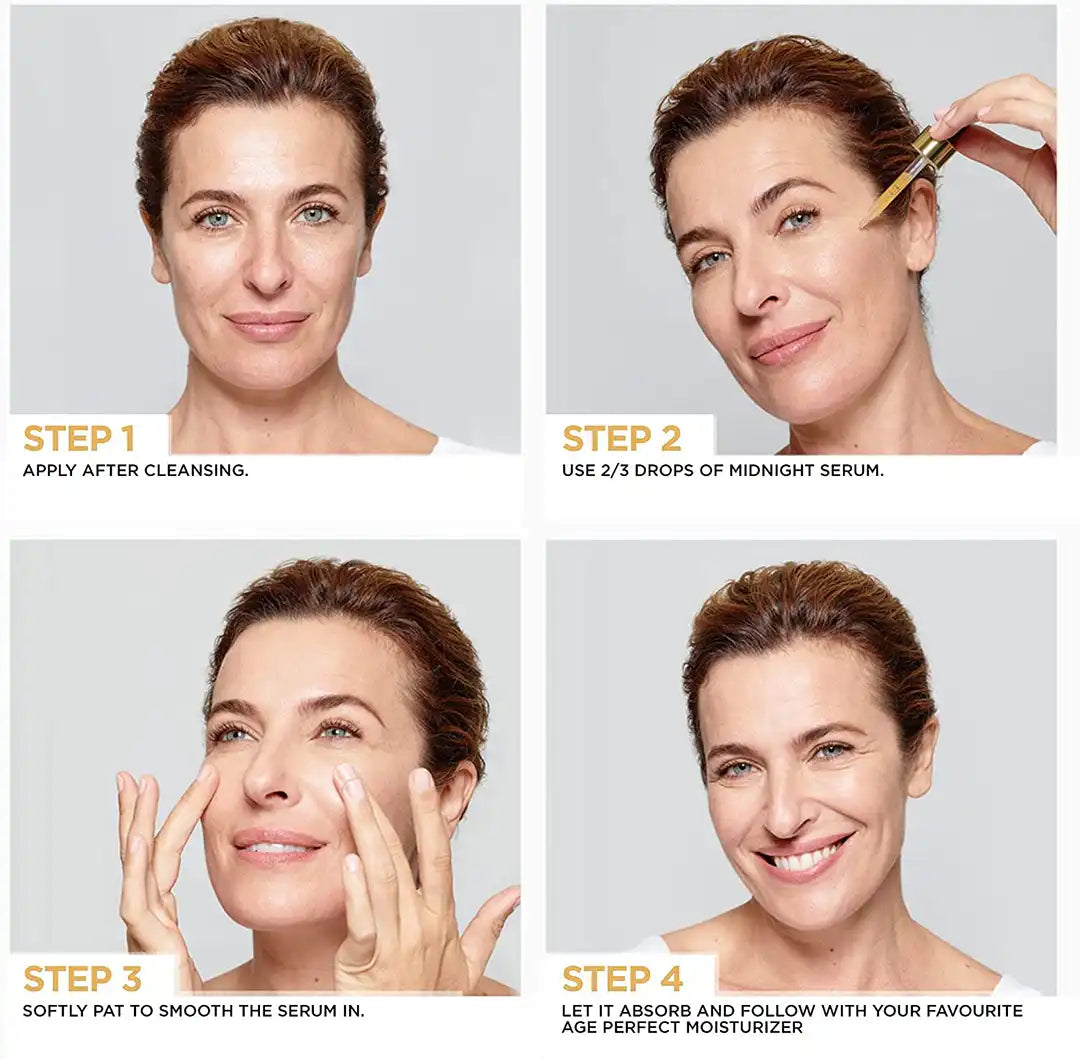 STEP 1
APPLY AFTER CLEANSING.

STEP 2
USE 2/3 DROPS OF MIDNIGHT SERUM.

STEP 3
SOFTLY PAT TO SMOOTH THE SERUM IN.

STEP 4
LET IT ABSORB AND FOLLOW WITH YOUR FAVOURITE AGE PERFECT MOISTURIZER