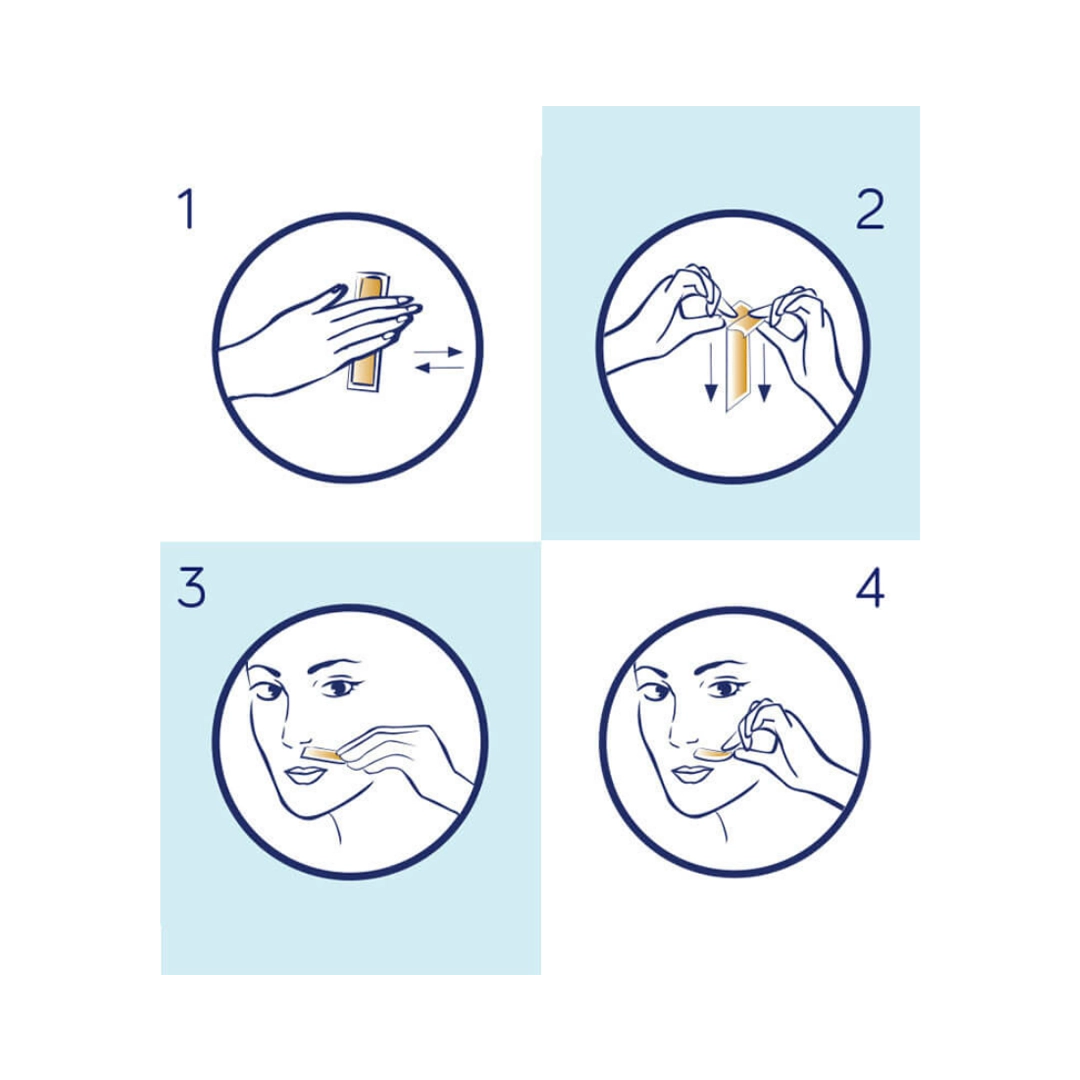 1

2

3

4